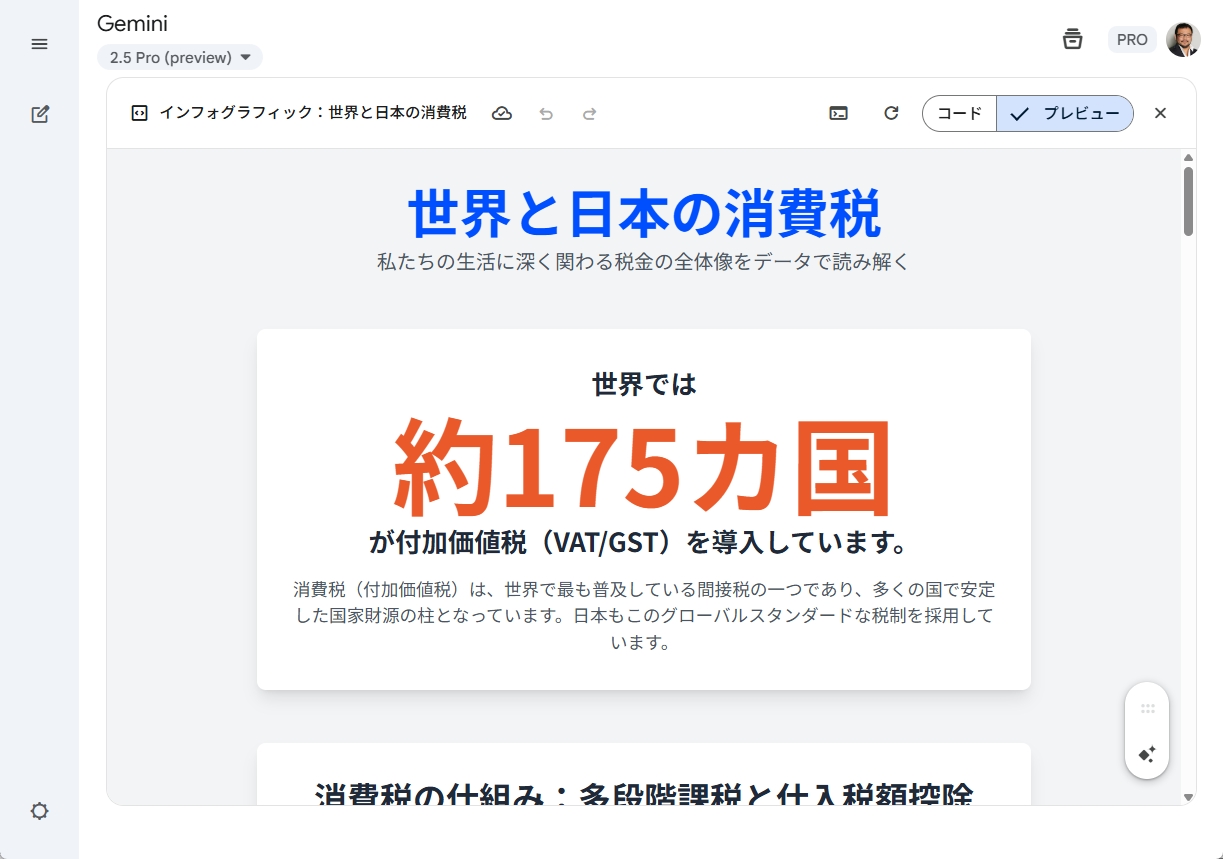 Gemini
2.5 Pro (preview)

PRO

インフォグラフィック：世界と日本の消費税

コード
プレビュー

世界と日本の消費税
私たちの生活に深く関わる税金の全体像をデータで読み解く

世界では
約175カ国
が付加価値税（VAT/GST）を導入しています。
消費税（付加価値税）は、世界で最も普及している間接税の一つであり、多くの国で安定した国家財源の柱となっています。日本もこのグローバルスタンダードな税制を採用しています。

消費税の仕組み：多段階課税と仕入税額控除